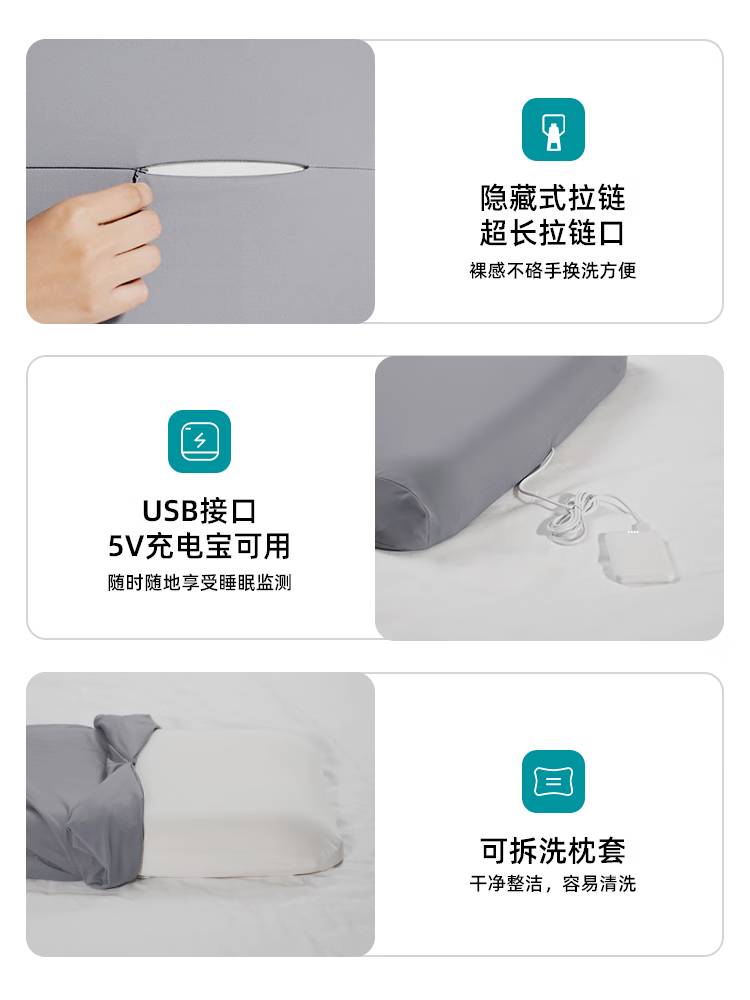 隐藏式拉链
超长拉链口
裸感不硌手换洗方便

USB接口
5V充电宝可用
随时随地享受睡眠监测

可拆洗枕套
干净整洁，容易清洗